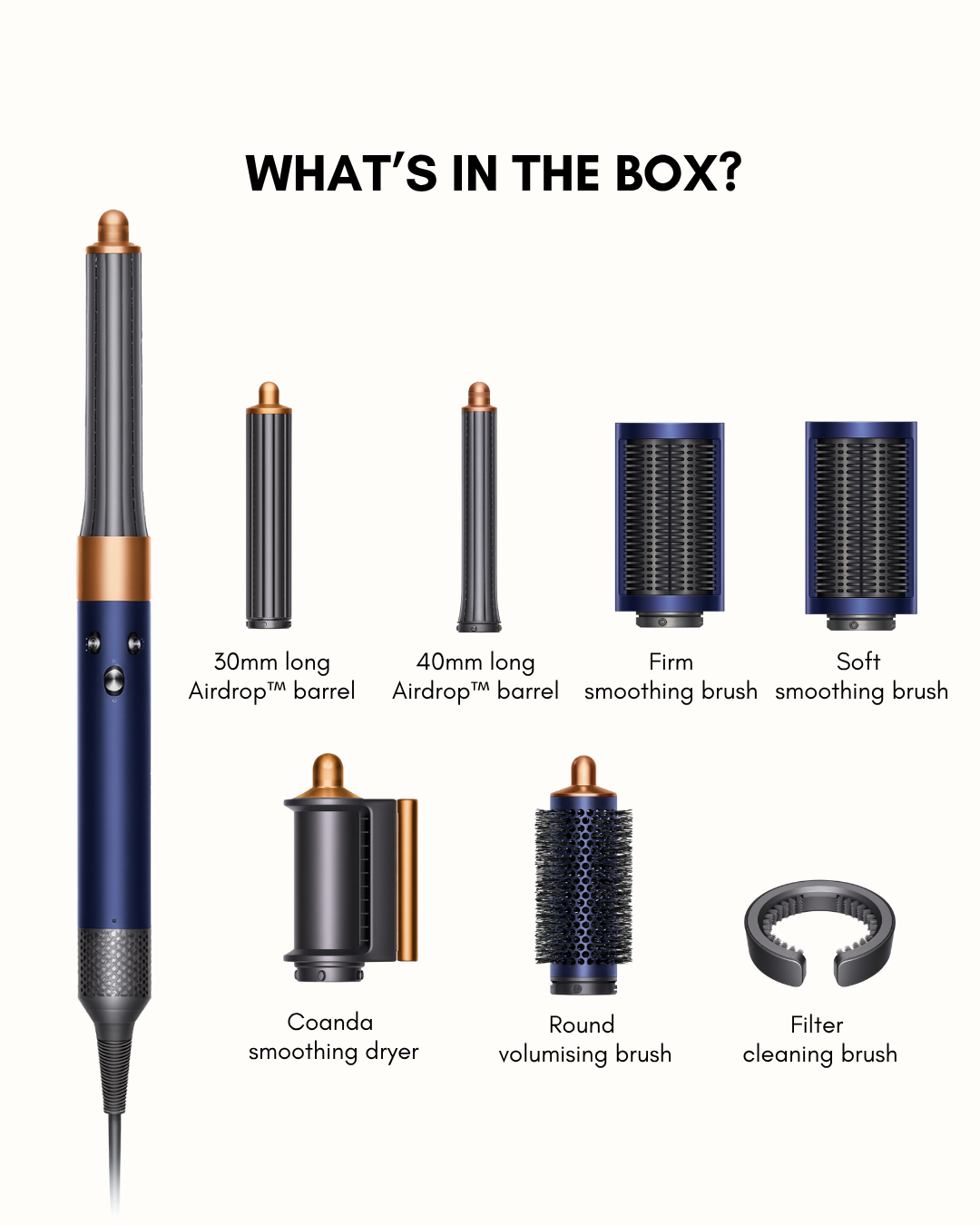 WHAT'S IN THE BOX?

30mm long Airdrop™ barrel

40mm long Airdrop™ barrel

Firm smoothing brush

Soft smoothing brush

Coanda smoothing dryer

Round volumising brush

Filter cleaning brush